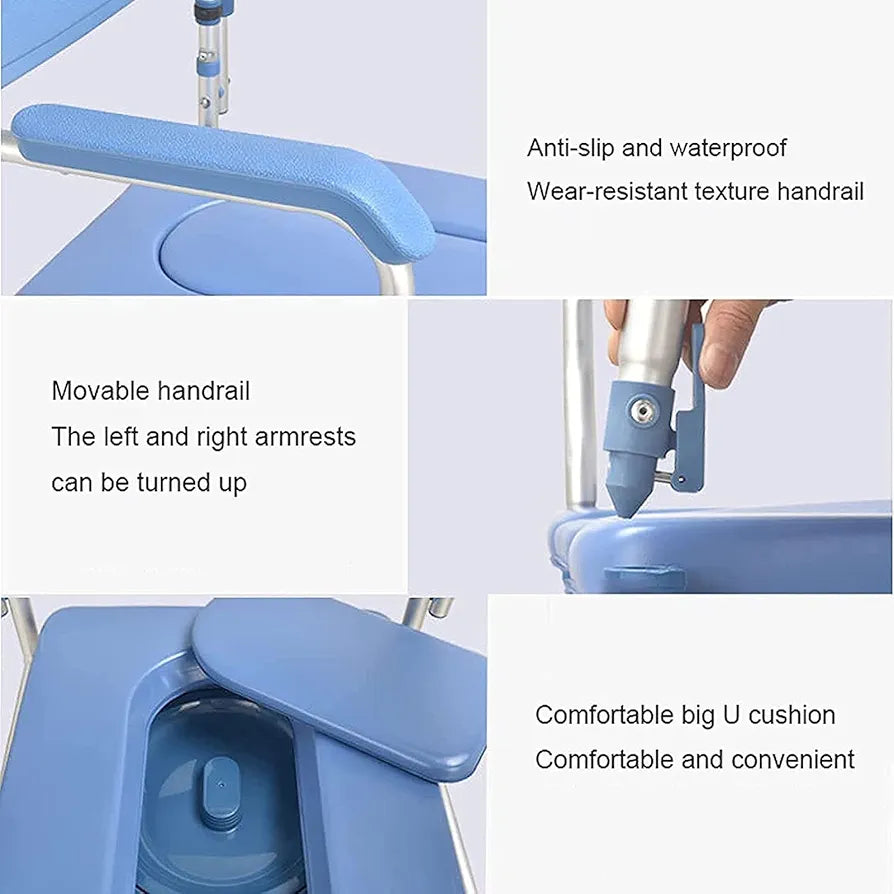 Anti-slip and waterproof
Wear-resistant texture handrail

Movable handrail
The left and right armrests
can be turned up

Comfortable big U cushion
Comfortable and convenient