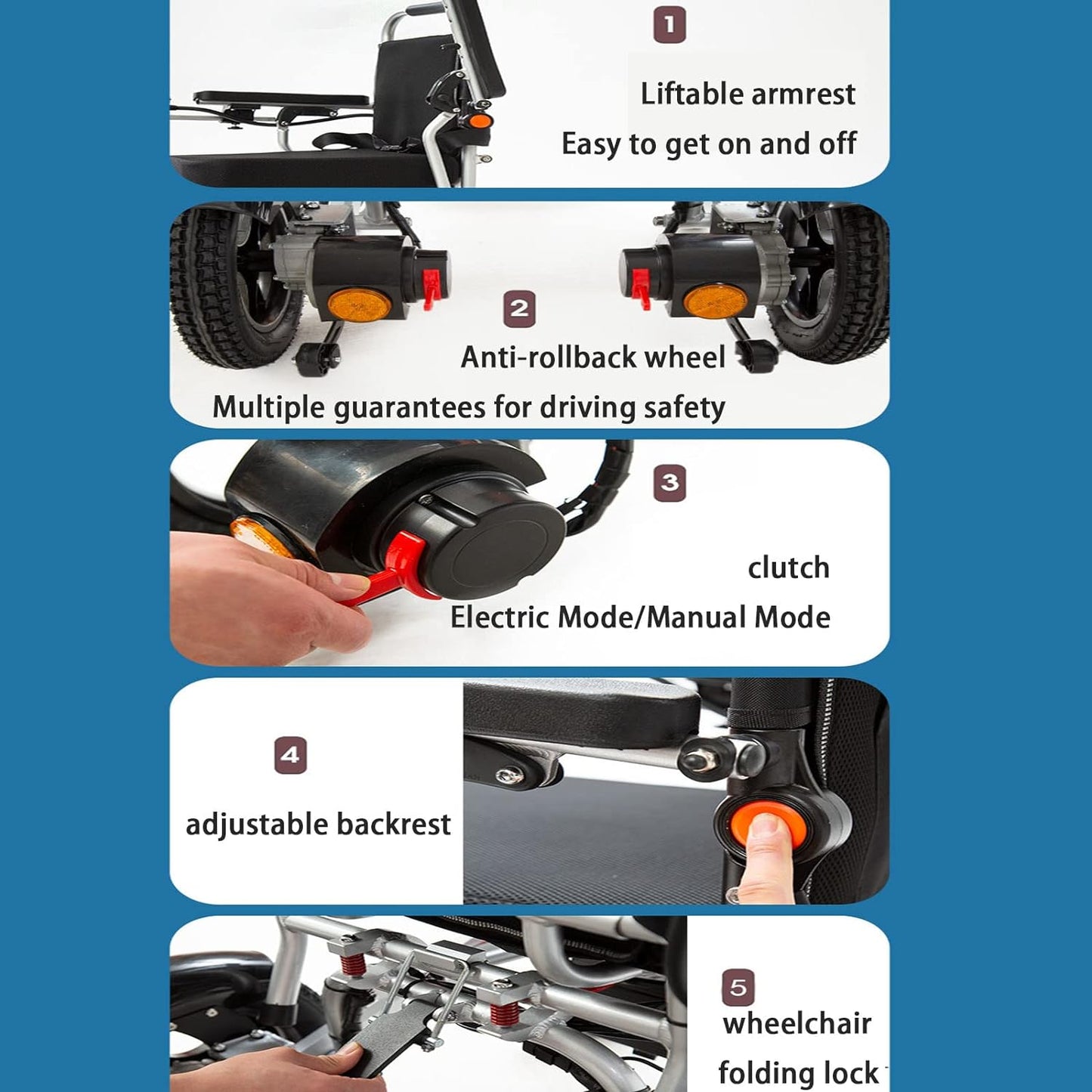 1

Liftable armrest

Easy to get on and off

2

Anti-rollback wheel

Multiple guarantees for driving safety

3

clutch

Electric Mode/Manual Mode

4

adjustable backrest

5

wheelchair

folding lock