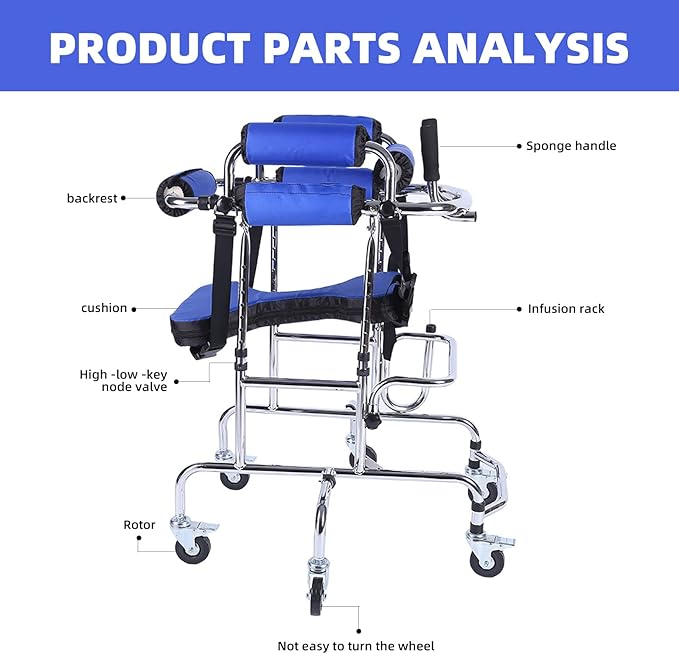 PRODUCT PARTS ANALYSIS

Sponge handle

backrest

cushion

Infusion rack

High -low -key node valve

Rotor

Not easy to turn the wheel