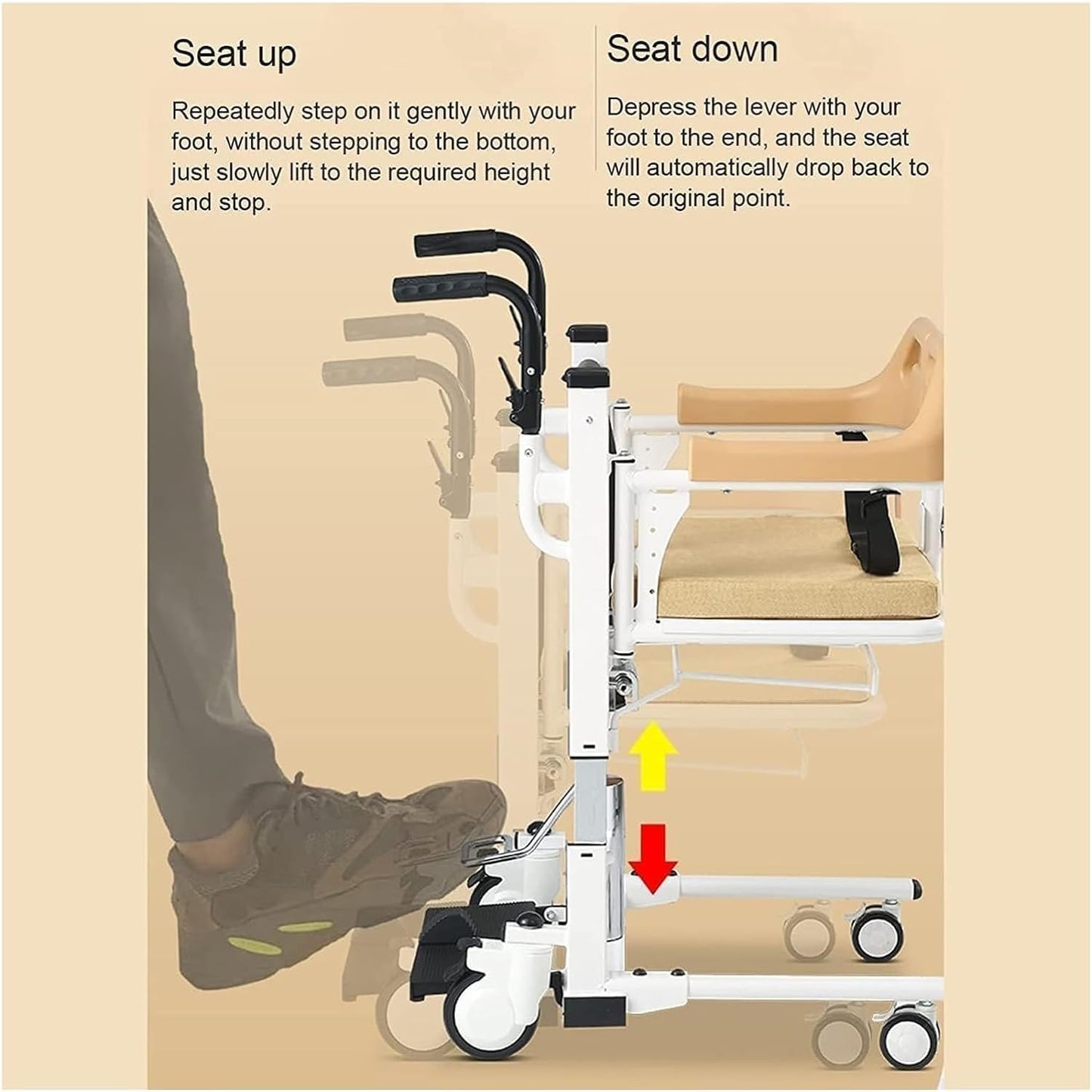 Seat up

Repeatedly step on it gently with your foot, without stepping to the bottom, just slowly lift to the required height and stop.

Seat down

Depress the lever with your foot to the end, and the seat will automatically drop back to the original point.