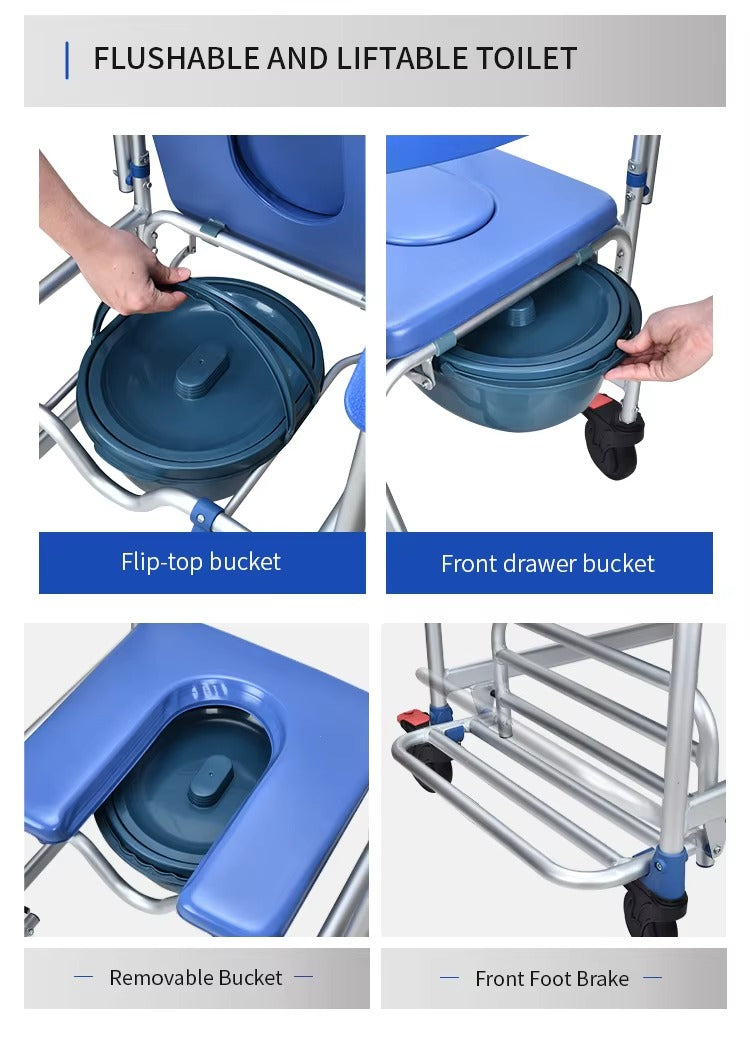 FLUSHABLE AND LIFTABLE TOILET

Flip-top bucket

Front drawer bucket

Removable Bucket

Front Foot Brake