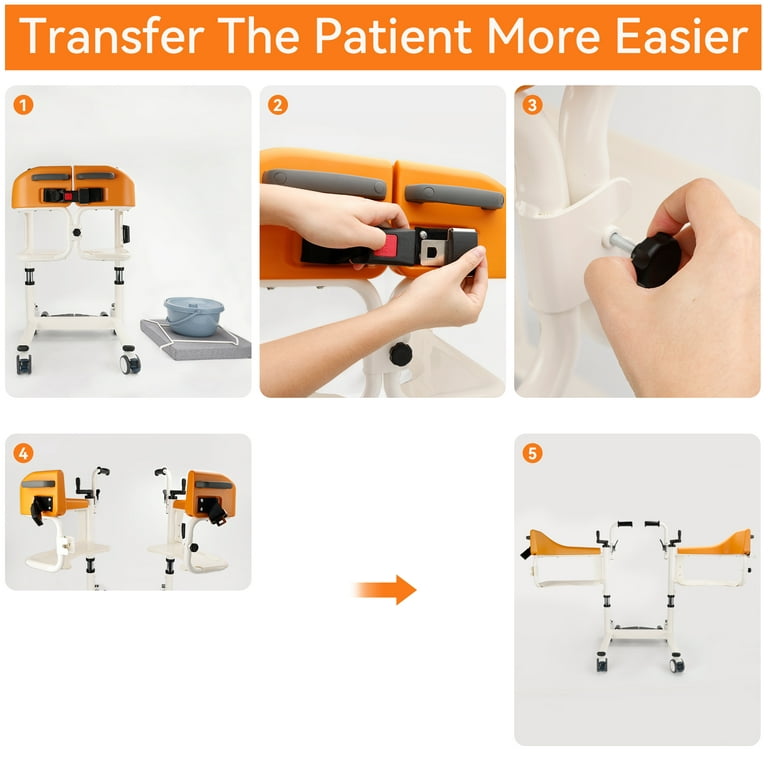 Transfer The Patient More Easier

1

2

3

4

5